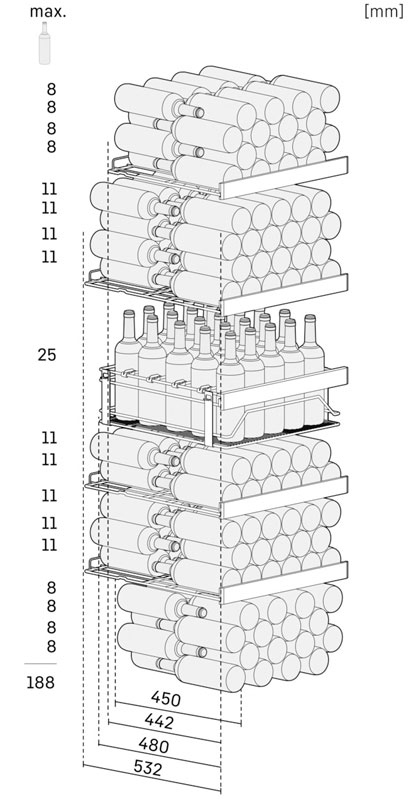 max.

[mm]

8
8
8
8

11
11
11
11

25

11
11
11
11
11

8
8
8
8

188

450
442
480
532